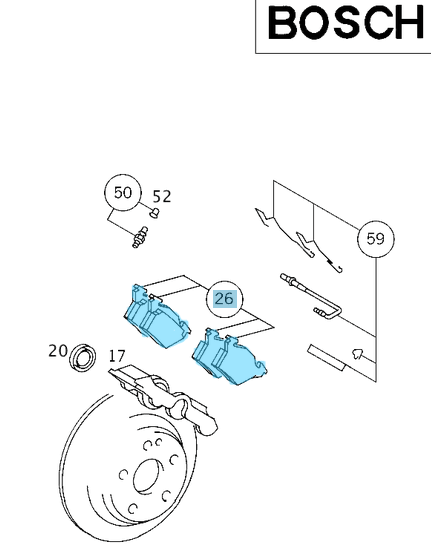 BOSCH

50
52
59
26
20
17