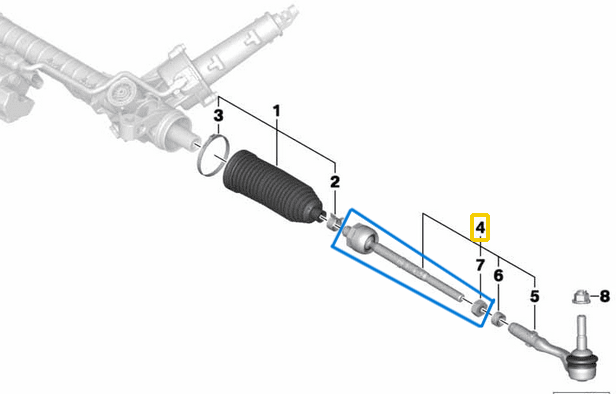 3
1
2
4
7
6
5
8