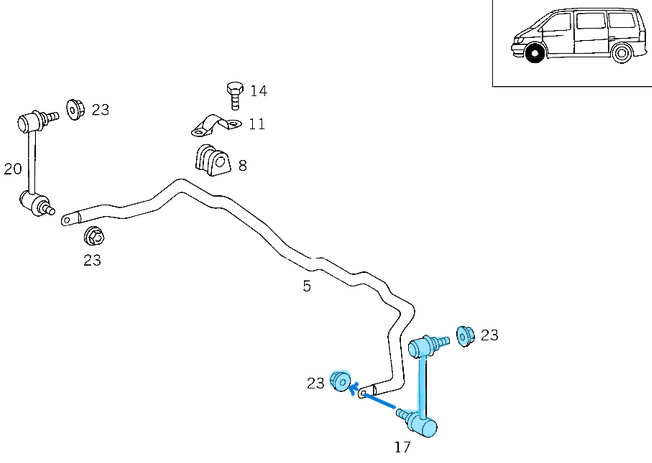 14
23
11
20
8
23
5
23
23
17