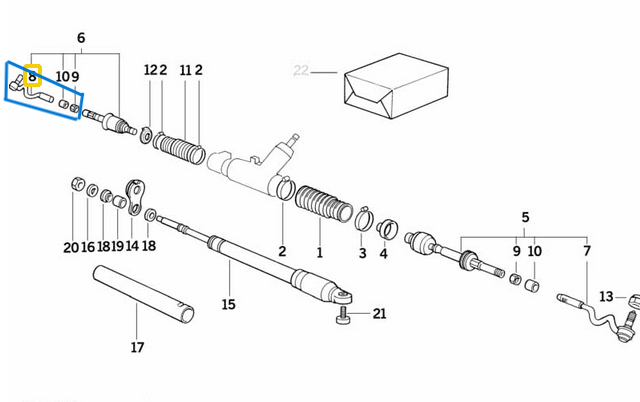 6
8
10
9
12
2
11
2
22
20
16
18
19
14
18
2
1
3
4
5
9
10
7
13
15
21
17