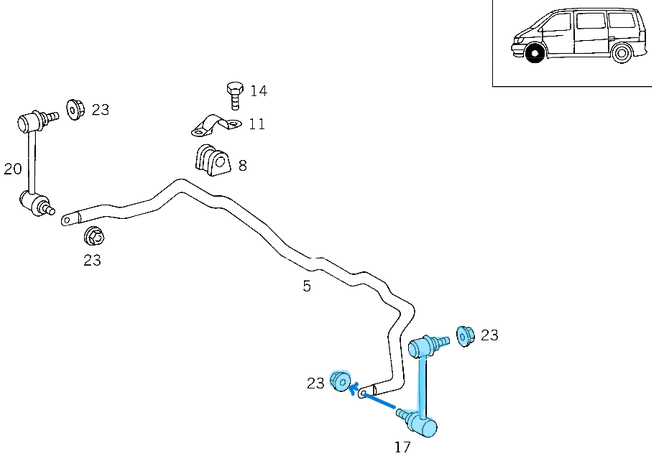 14
23
11
20
8
23
5
23
23
17