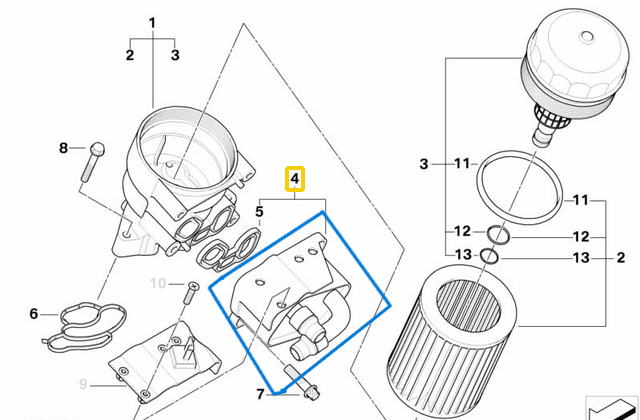 1
2
3
8
4
5
10
6
9
7
3
11
11
12
12
13
13
2