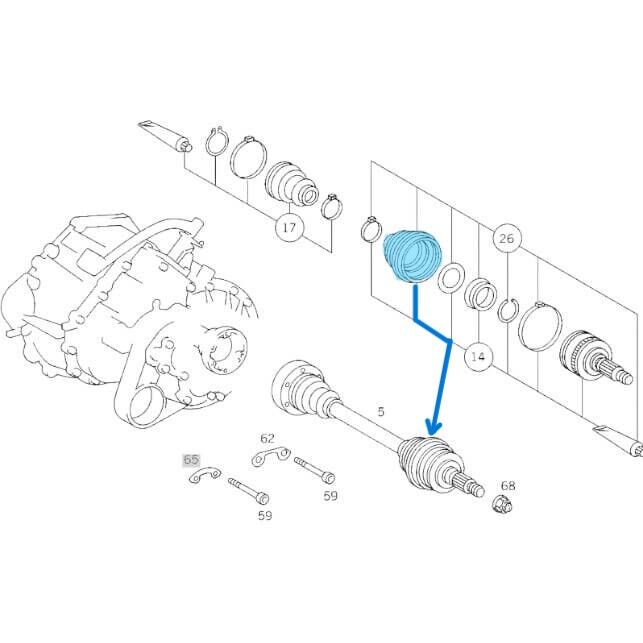 17
26
14
5
62
65
59
59
68