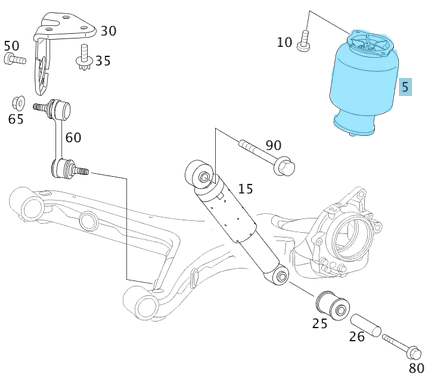 30
50
35
10
5
65
60
90
15
25
26
80