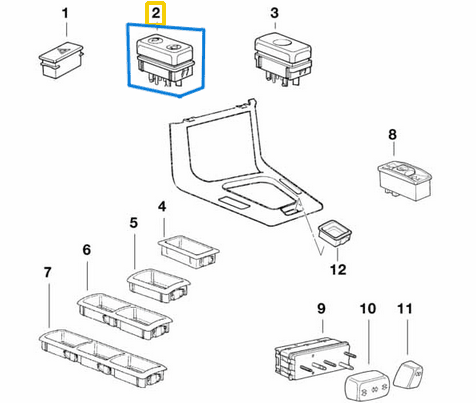 1
2
3
8
4
5
6
7
12
9
10
11