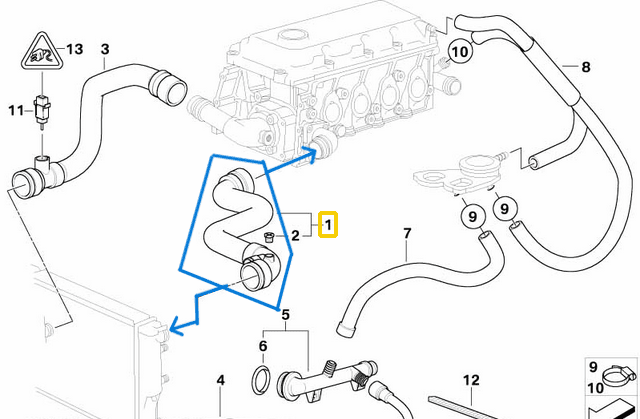 13
3
10
8
11
1
2
9
9
7
5
6
4
12
9
10