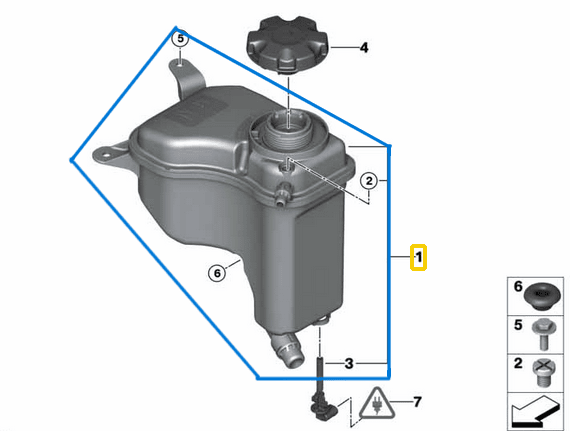 5
4
2
1
6
3
7
6
5
2