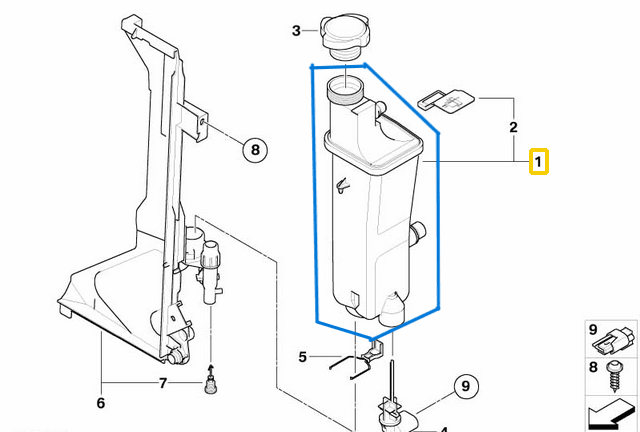 3
8
2
1
5
7
6
9
4
9
8