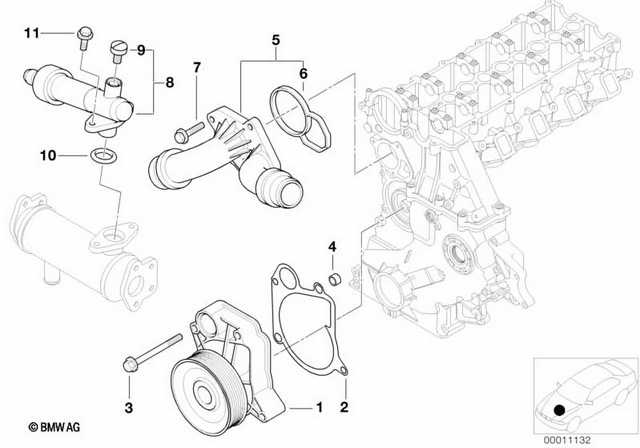 11
9
8
7
5
6
10
4
3
1
2
© BMW AG
00011132