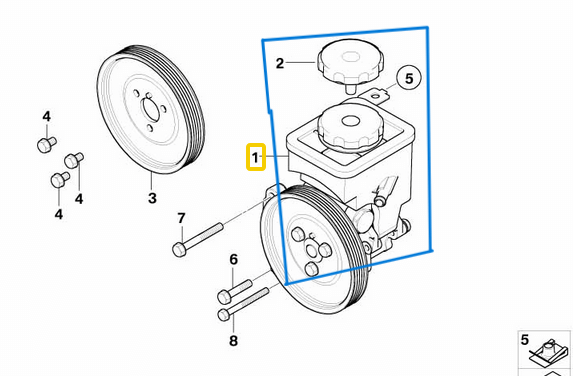 2
5
4
1
4
3
4
7
6
8
5