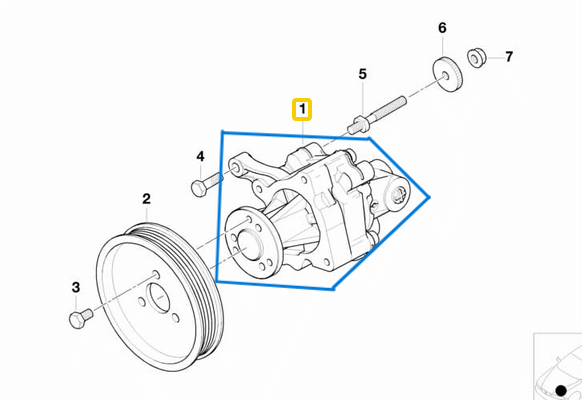 6
7
5
1
4
2
3