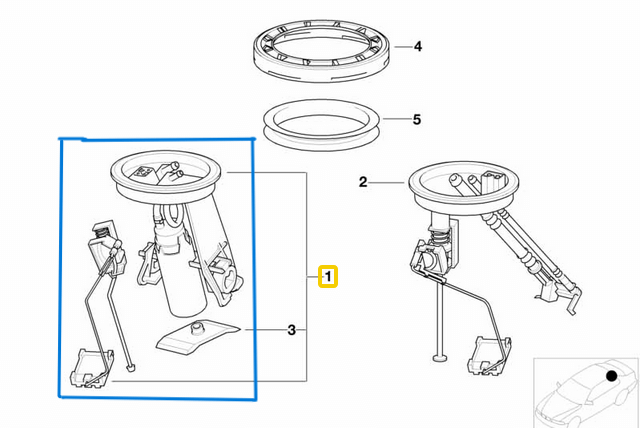 4
5
2
1
3