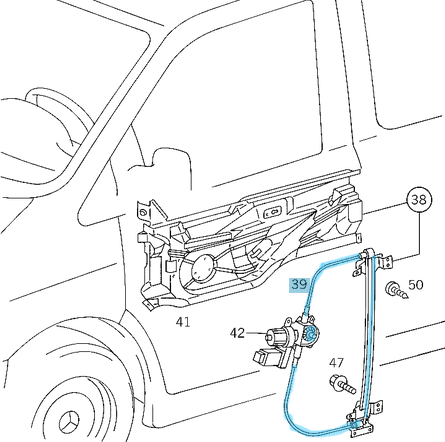 38
39
50
41
42
47