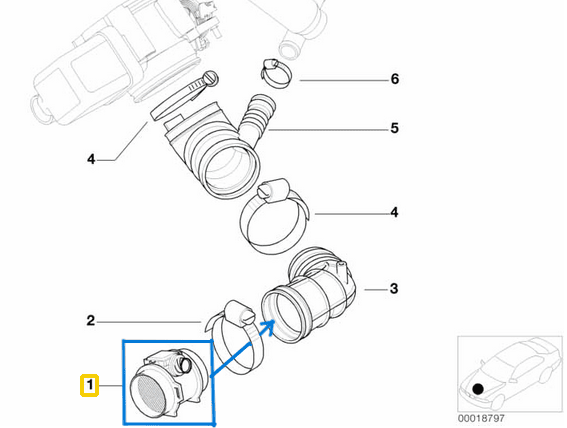 6
5
4
4
3
2
1
00018797