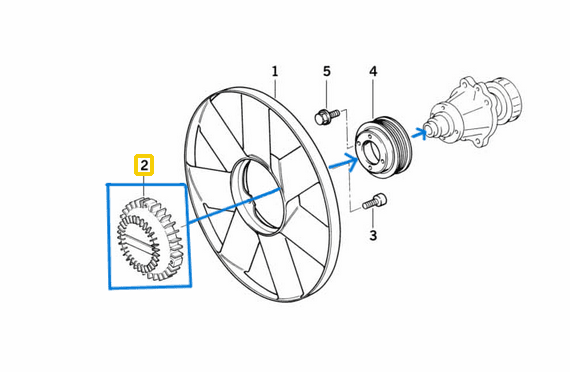 1
5
4
2
3