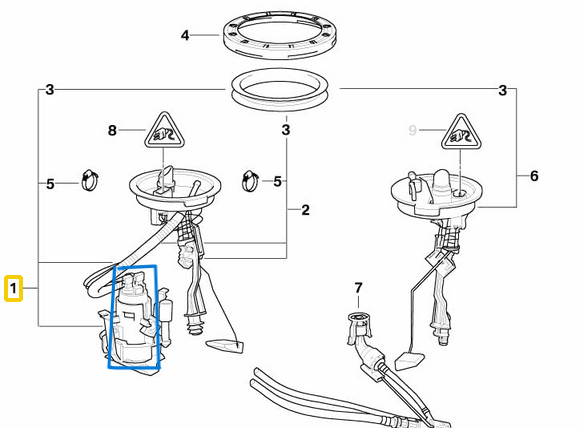 4
3
3
8
3
9
5
5
6
2
1
7