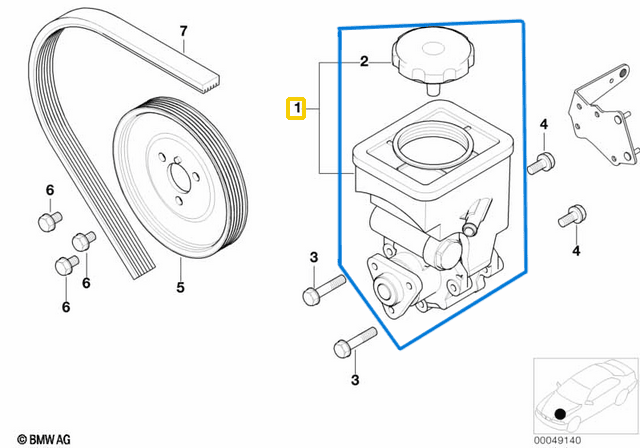 7
2
1
4
6
6
6
5
3
4
3
© BMW AG
00049140