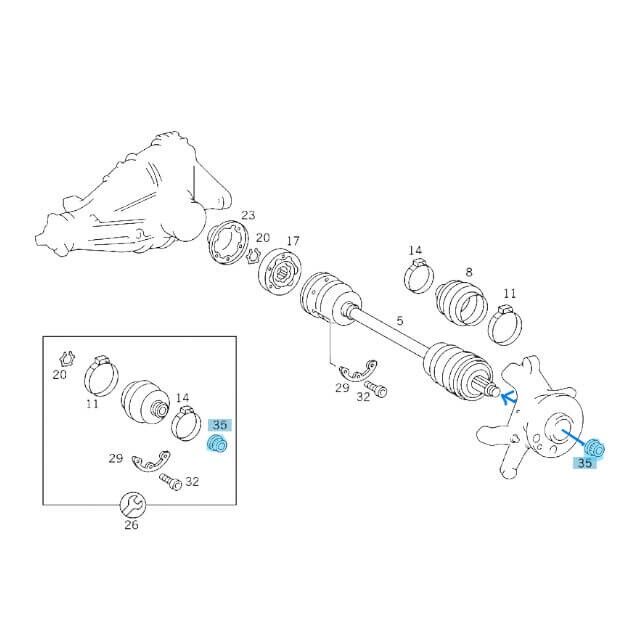 23
20
17
14
8
11
5
29
32
35
20
11
14
35
29
32
26