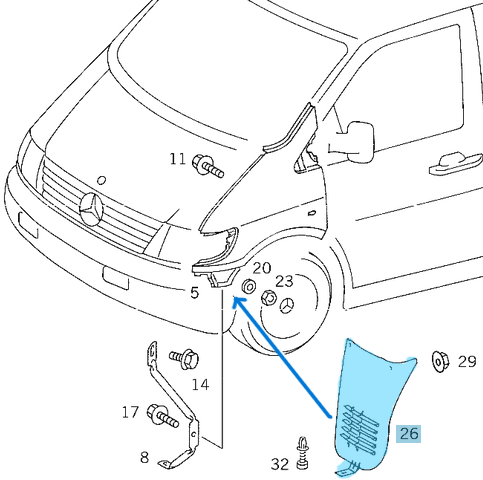 11
20
23
5
29
14
17
26
8
32