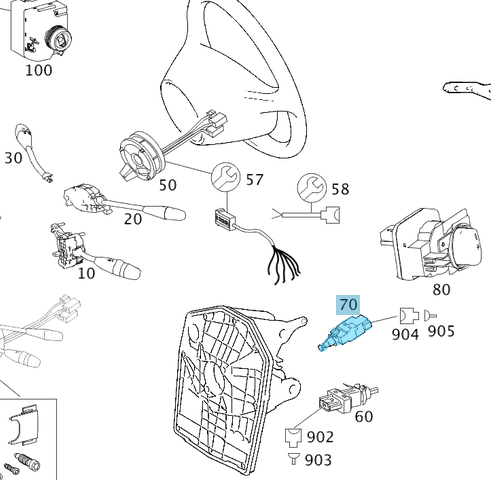 100
30
50
57
58
20
10
80
70
904
905
60
902
903