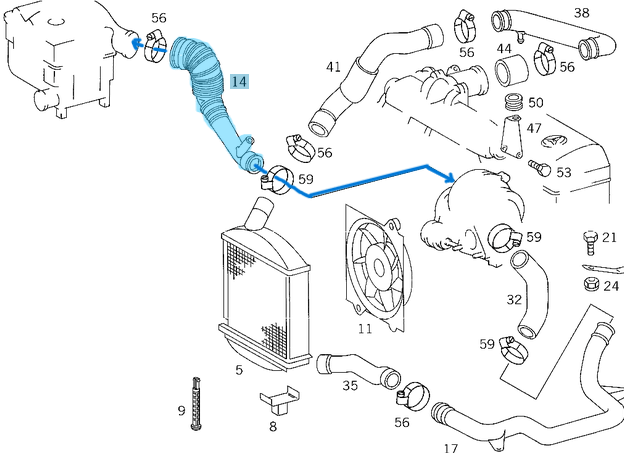 56
38
56
44
56
41
14
50
47
56
53
59
59
21
24
32
11
59
5
35
9
8
56
17