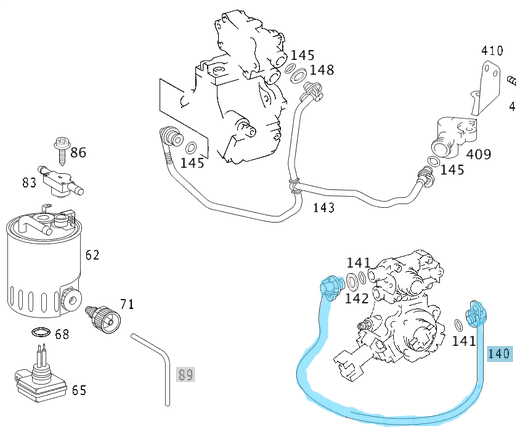 145
148
410
4
145
409
145
143
86
83
62
141
142
141
140
71
68
89
65