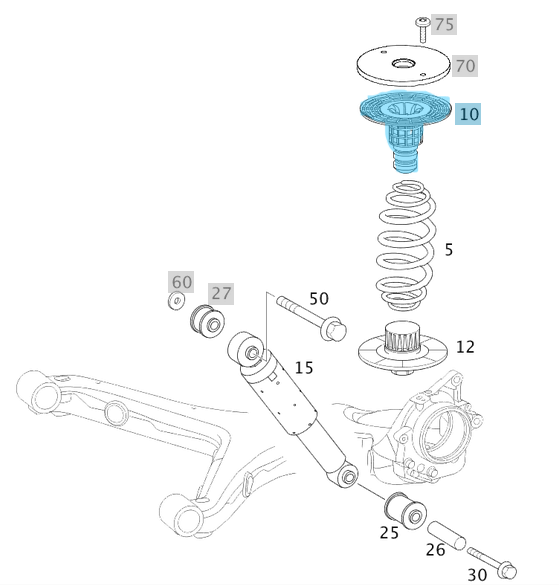 75
70
10
5
60
27
50
12
15
25
26
30