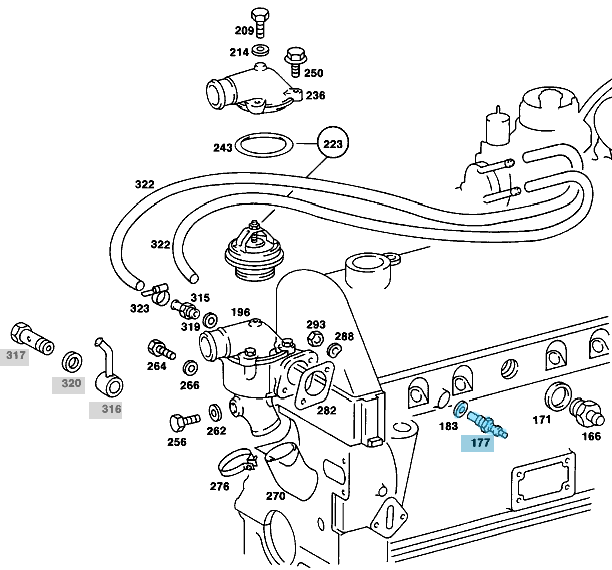 209
214
250
236
243
223
322
322
323
315
319
196
293
288
317
320
316
264
266
282
256
262
183
177
171
166
276
270