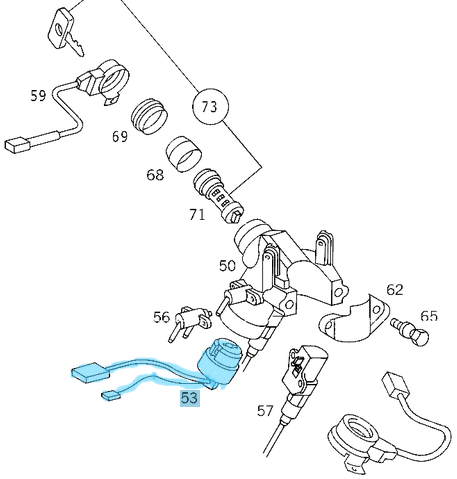 59
73
69
68
71
50
62
65
56
53
57