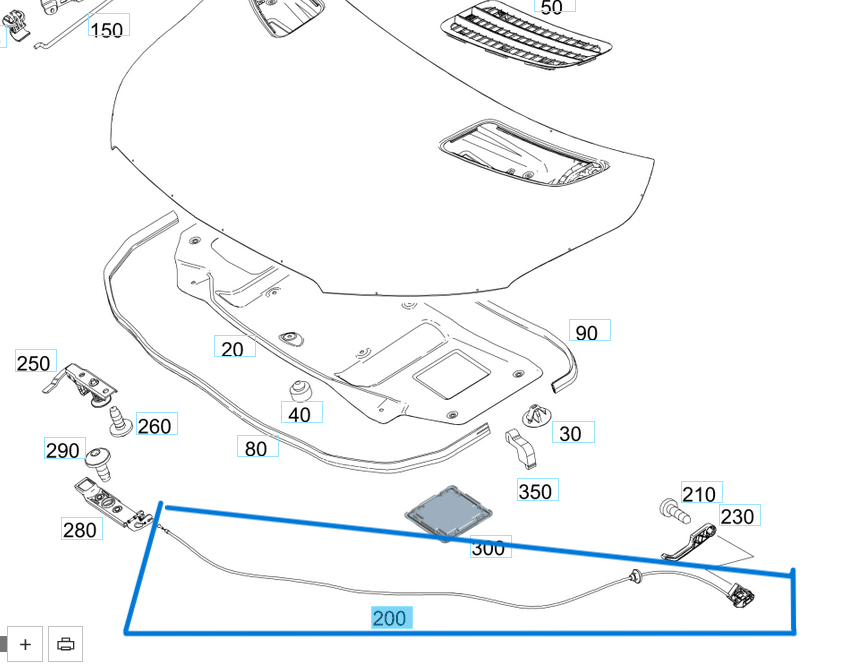 150
50
90
20
250
40
260
30
80
290
350
210
230
280
300
200
+