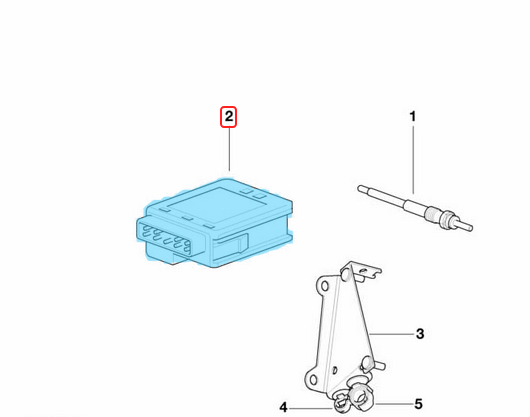 2
1
3
4
5