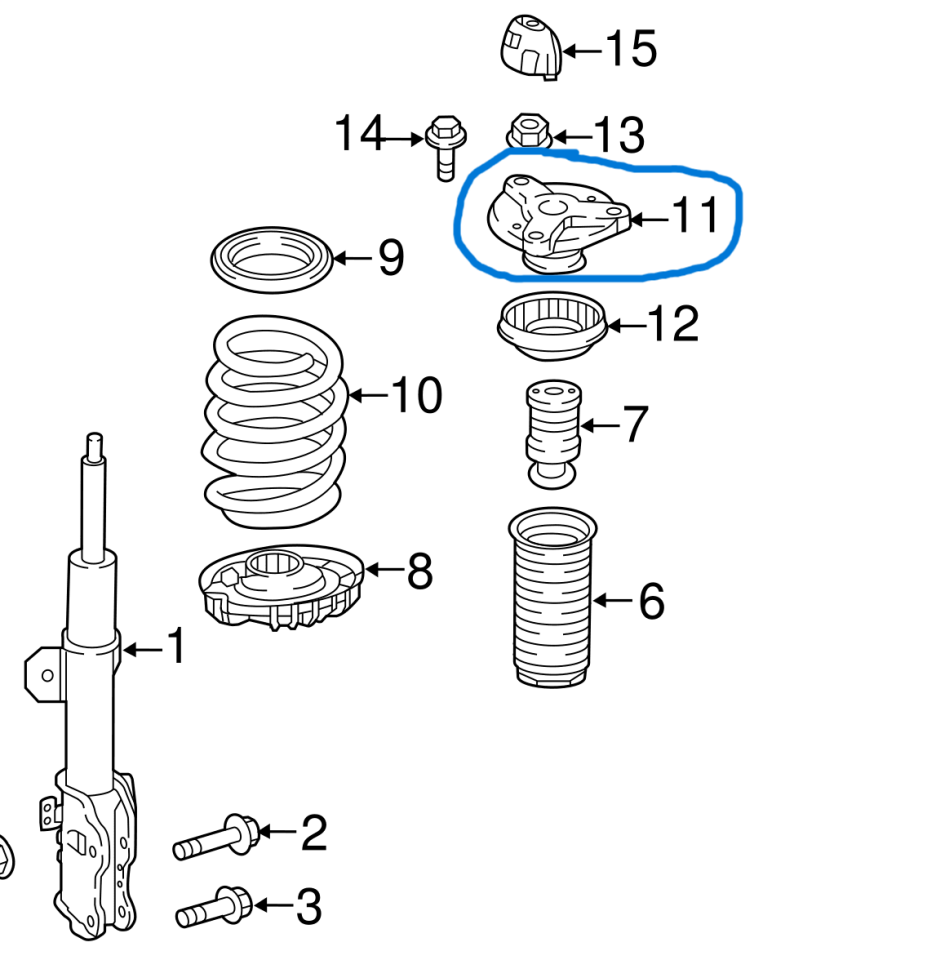 15
14
13
11
9
12
10
7
8
6
1
2
3