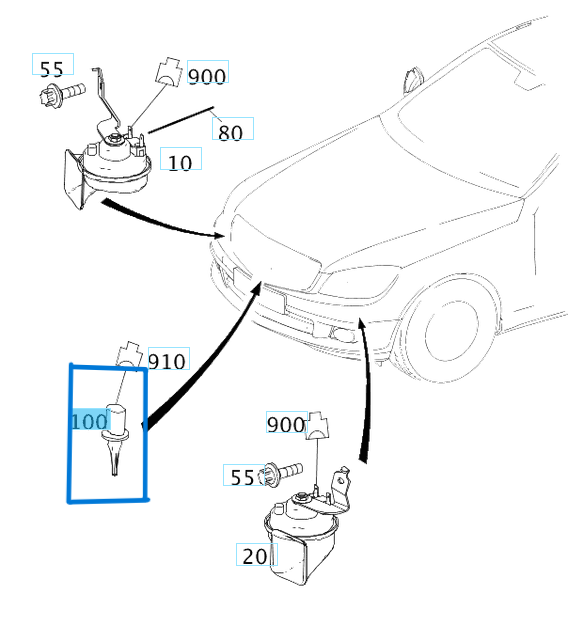 55
900
80
10
910
100
900
55
20