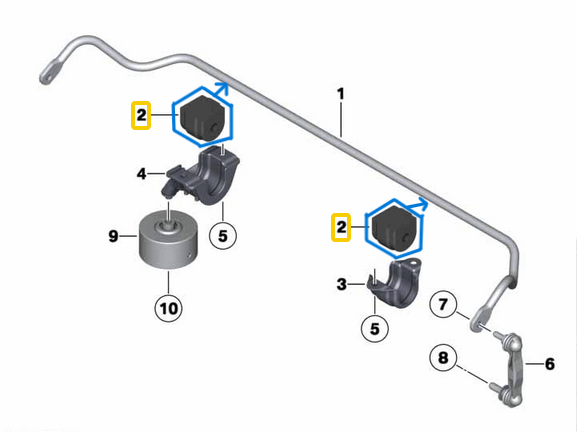 1
2
4
5
9
10
2
3
5
7
8
6