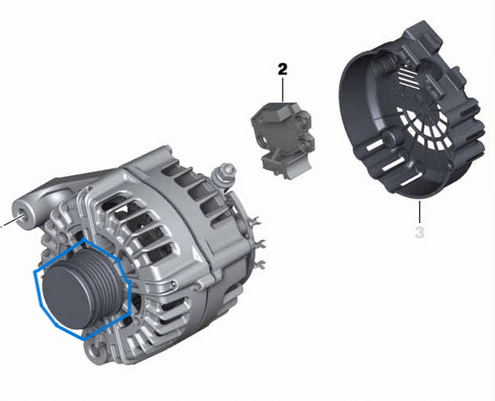 2

3