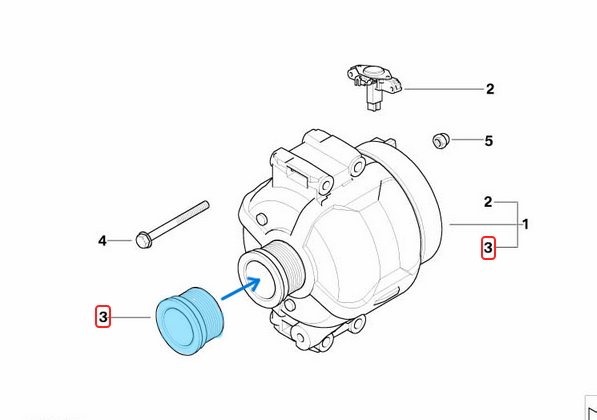 2
5
2
1
3
4
3