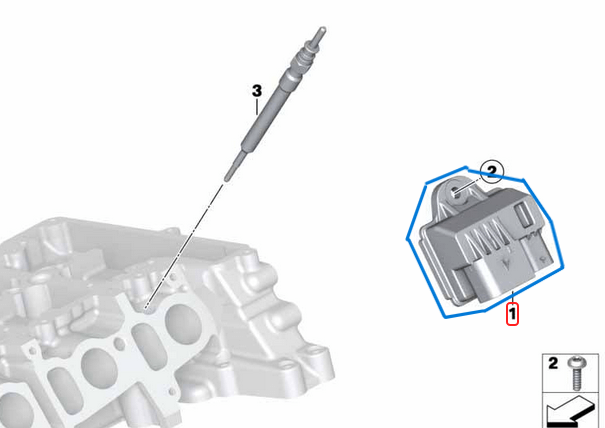 3

2

1

2