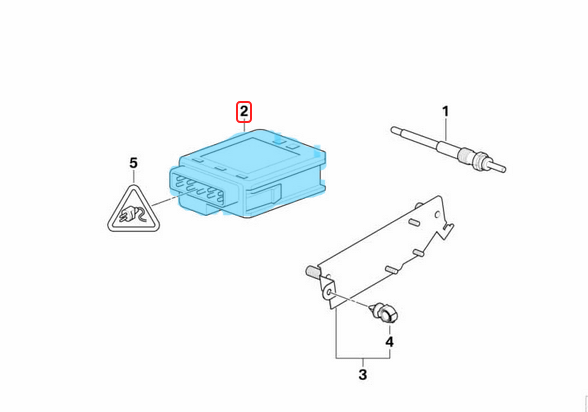 2
1
5
4
3