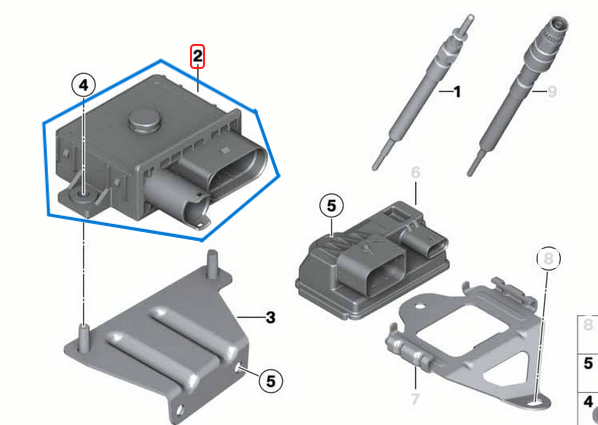 2
4
1
9
6
5
8
3
5
7
8
5
4