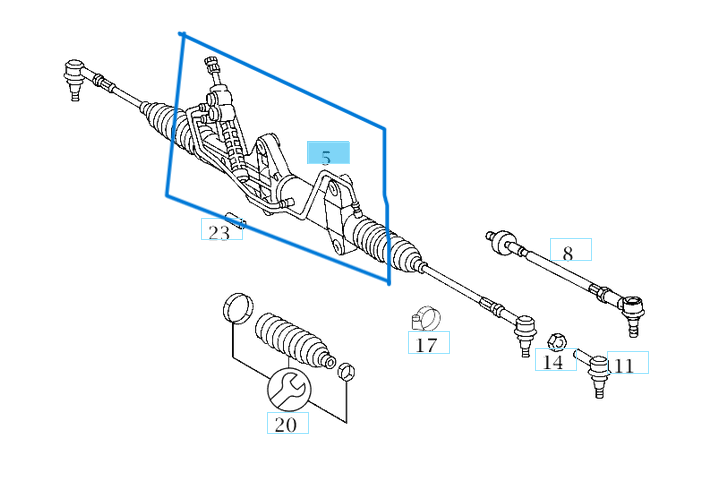 5
23
8
17
14
11
20