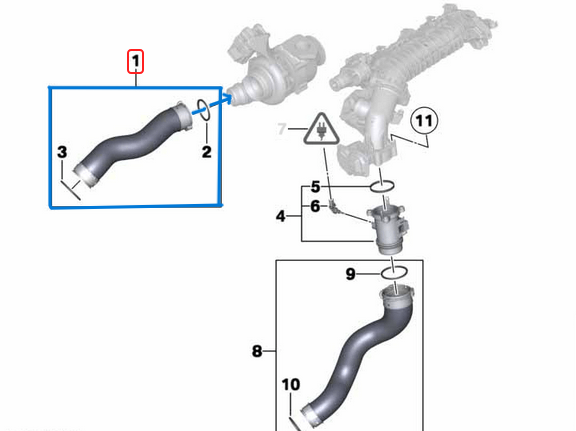 1
3
2
7
11
5
6
4
9
8
10