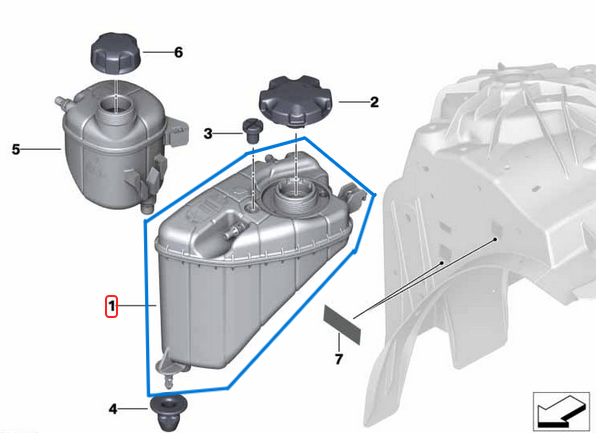 6
2
3
5
1
7
4