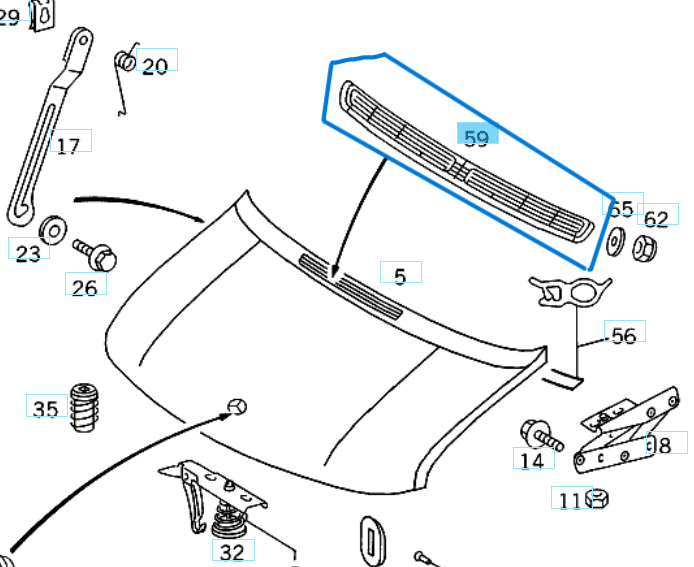 29
20
17
59
65
62
23
26
5
56
35
14
8
11
32