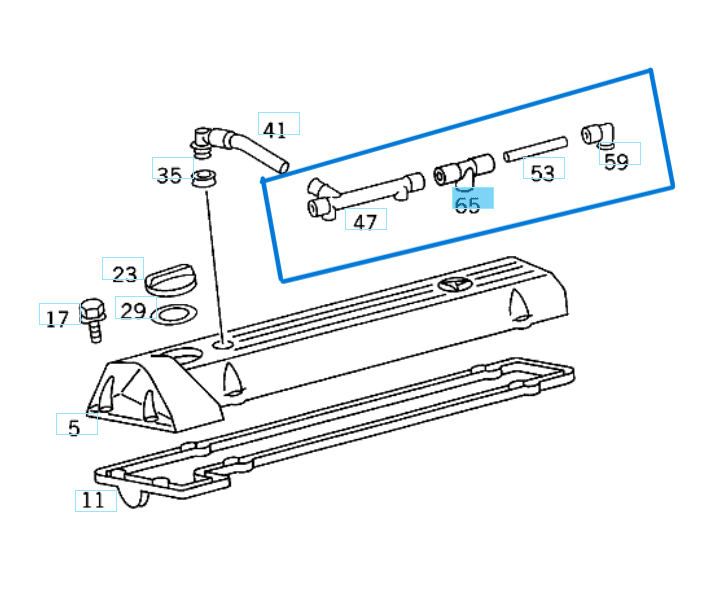 41
35
47
65
53
59
23
29
17
5
11