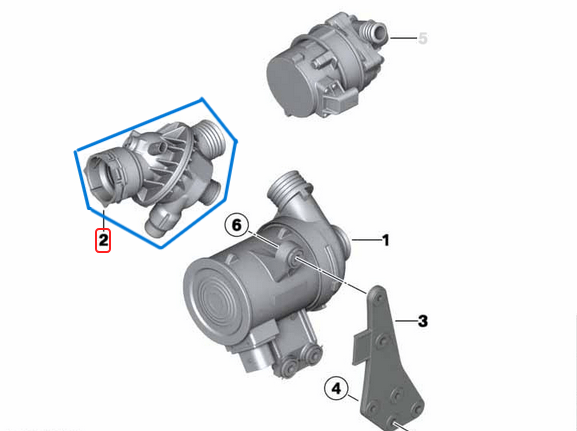 5
2
6
1
3
4