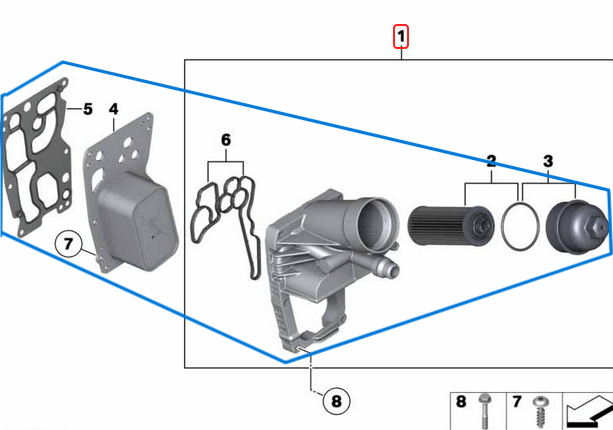 1
5
4
6
2
3
7
8
8
7