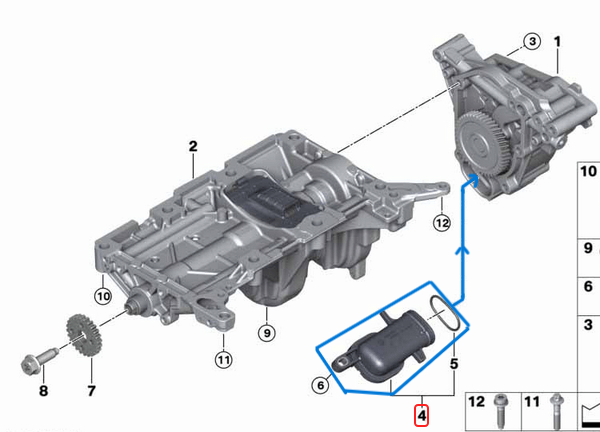 3
1
2
12
10
9
11
8
7
6
5
4
10
9
6
3
12
11