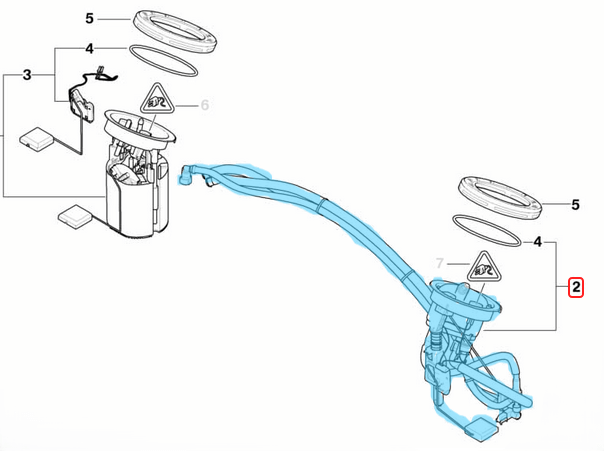 5
4
3
6
5
4
7
2