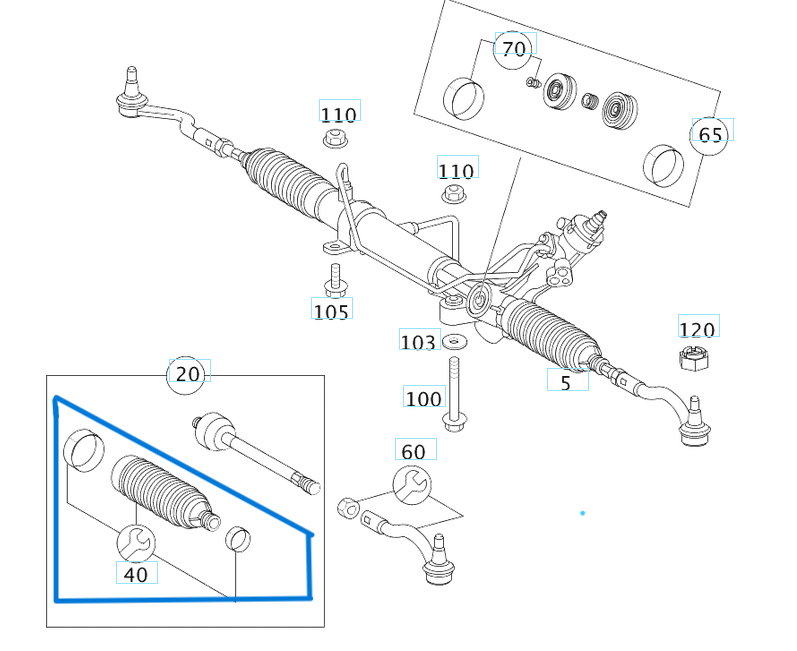 70
110
65
110
105
103
120
20
5
100
60
40