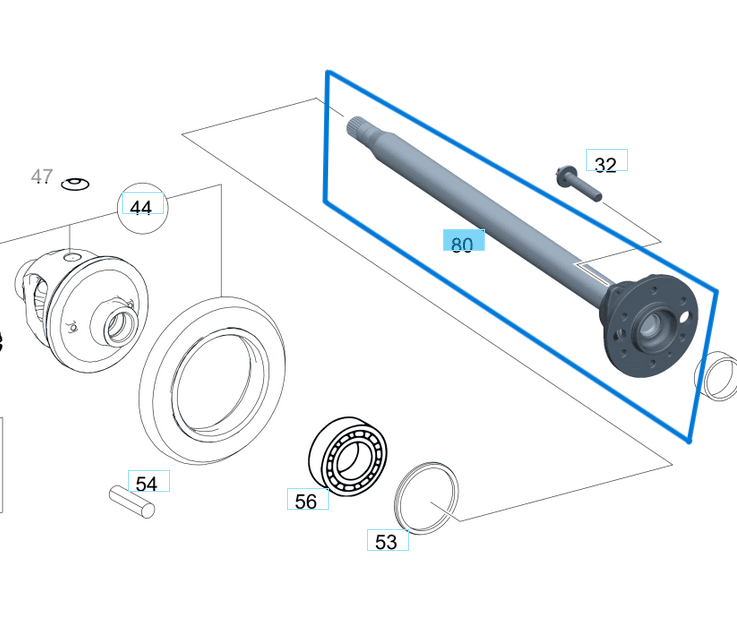 47
44
32
80
54
56
53